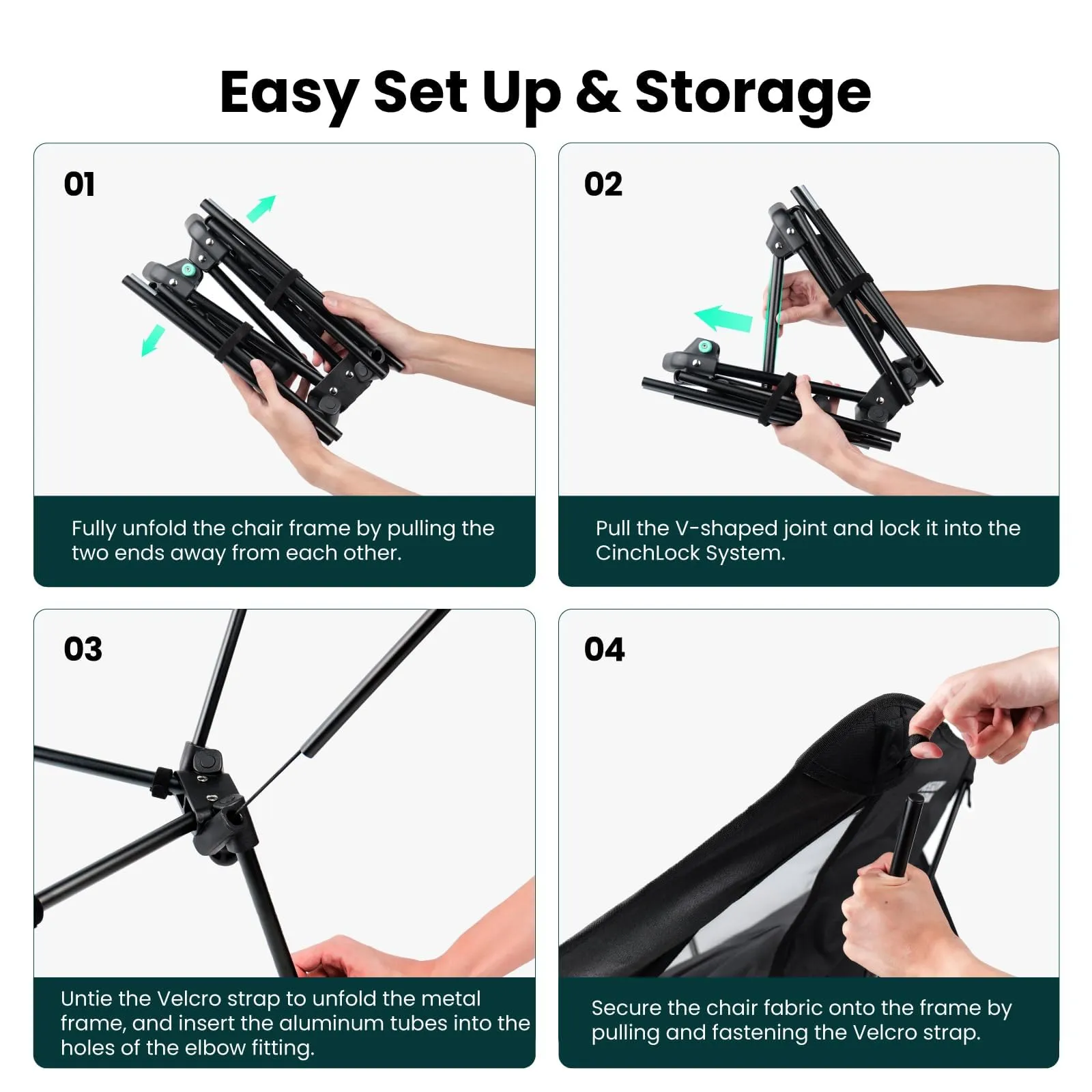 Easy Set Up & Storage

01

Fully unfold the chair frame by pulling the two ends away from each other.

02

Pull the V-shaped joint and lock it into the CinchLock System.

03

Untie the Velcro strap to unfold the metal frame, and insert the aluminum tubes into the holes of the elbow fitting.

04

Secure the chair fabric onto the frame by pulling and fastening the Velcro strap.